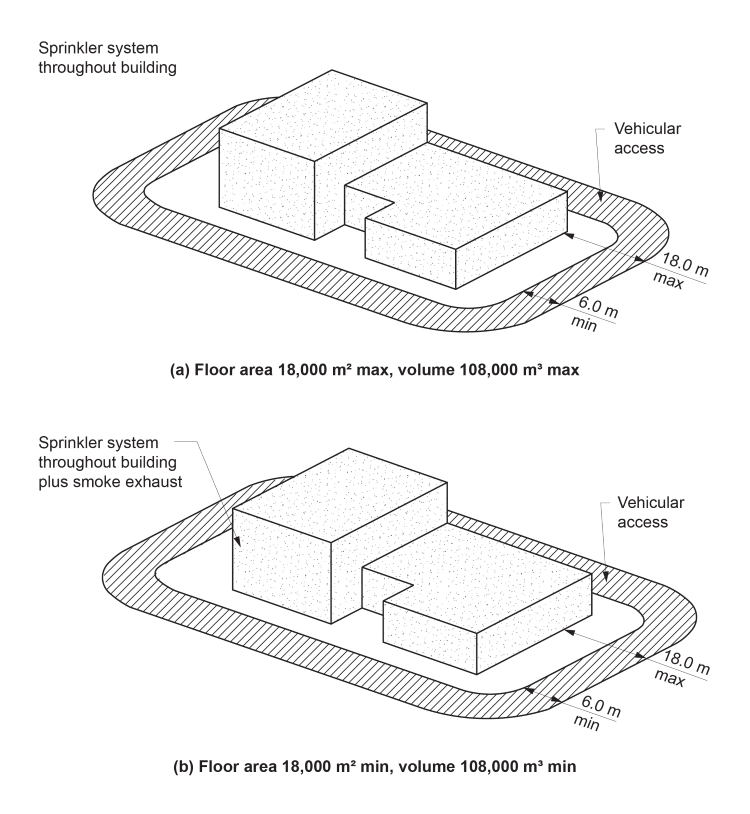 Sprinkler system throughout building

Vehicular access

18.0 m max

6.0 m min

(a) Floor area 18,000 m² max, volume 108,000 m³ max

Sprinkler system throughout building plus smoke exhaust

Vehicular access

18.0 m max

6.0 m min

(b) Floor area 18,000 m² min, volume 108,000 m³ min