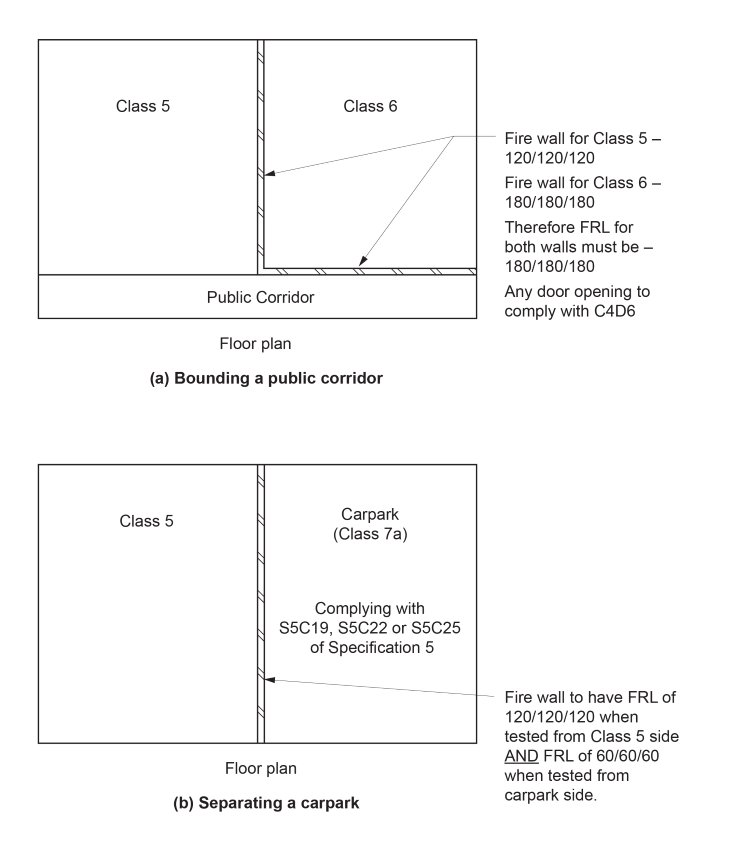 Class 5

Class 6

Fire wall for Class 5 – 120/120/120

Fire wall for Class 6 – 180/180/180

Therefore FRL for both walls must be – 180/180/180

Any door opening to comply with C4D6

Public Corridor

Floor plan

(a) Bounding a public corridor

Class 5

Carpark (Class 7a)

Complying with S5C19, S5C22 or S5C25 of Specification 5

Fire wall to have FRL of 120/120/120 when tested from Class 5 side AND FRL of 60/60/60 when tested from carpark side.

Floor plan

(b) Separating a carpark