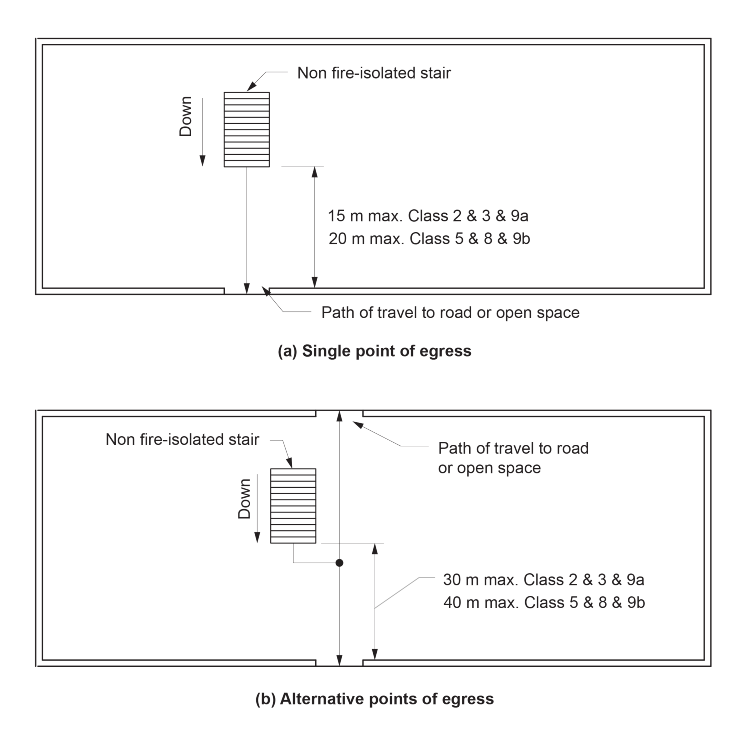 Non fire-isolated stair

Down

15 m max. Class 2 & 3 & 9a
20 m max. Class 5 & 8 & 9b

Path of travel to road or open space

(a) Single point of egress

Non fire-isolated stair

Path of travel to road or open space

Down

30 m max. Class 2 & 3 & 9a
40 m max. Class 5 & 8 & 9b

(b) Alternative points of egress