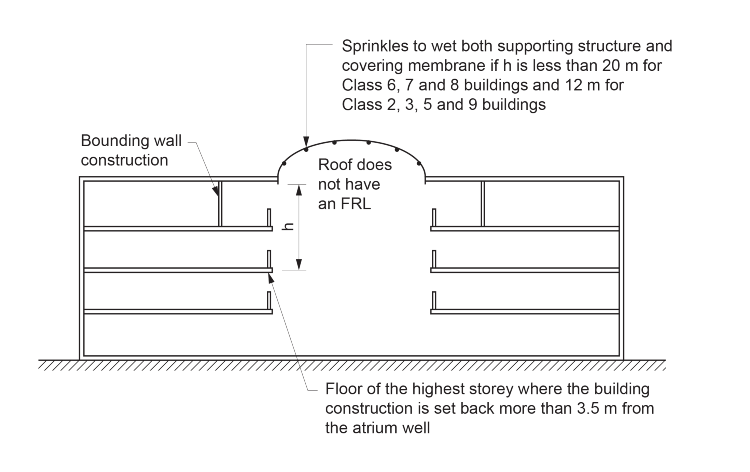 Sprinkles to wet both supporting structure and covering membrane if h is less than 20 m for Class 6, 7 and 8 buildings and 12 m for Class 2, 3, 5 and 9 buildings

Bounding wall construction

Roof does not have an FRL

h

Floor of the highest storey where the building construction is set back more than 3.5 m from the atrium well