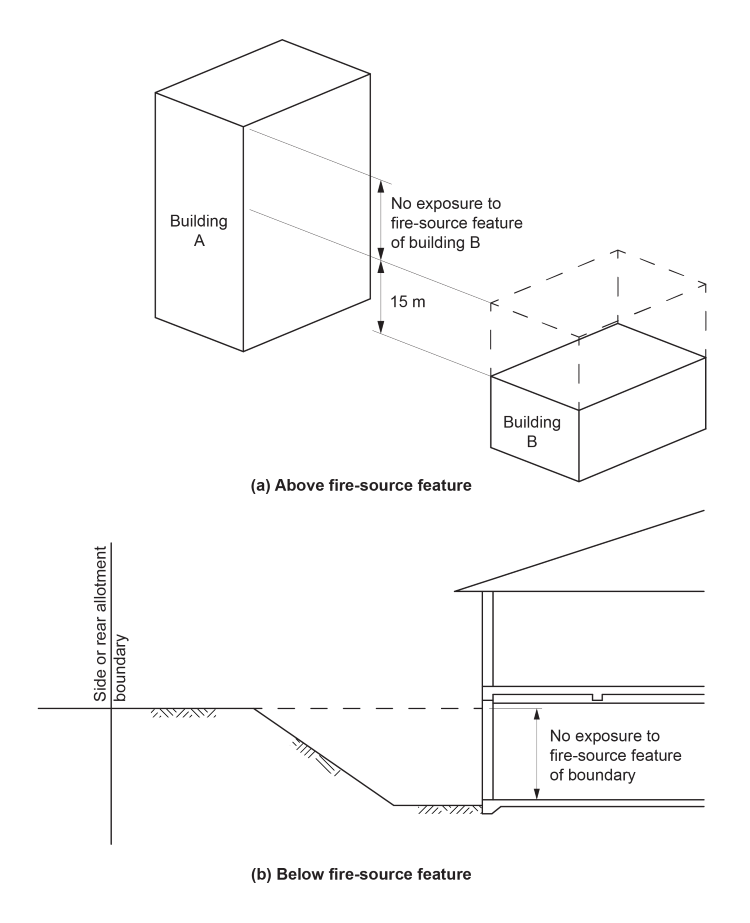 Building A

No exposure to fire-source feature of building B

15 m

Building B

(a) Above fire-source feature

Side or rear allotment boundary

No exposure to fire-source feature of boundary

(b) Below fire-source feature