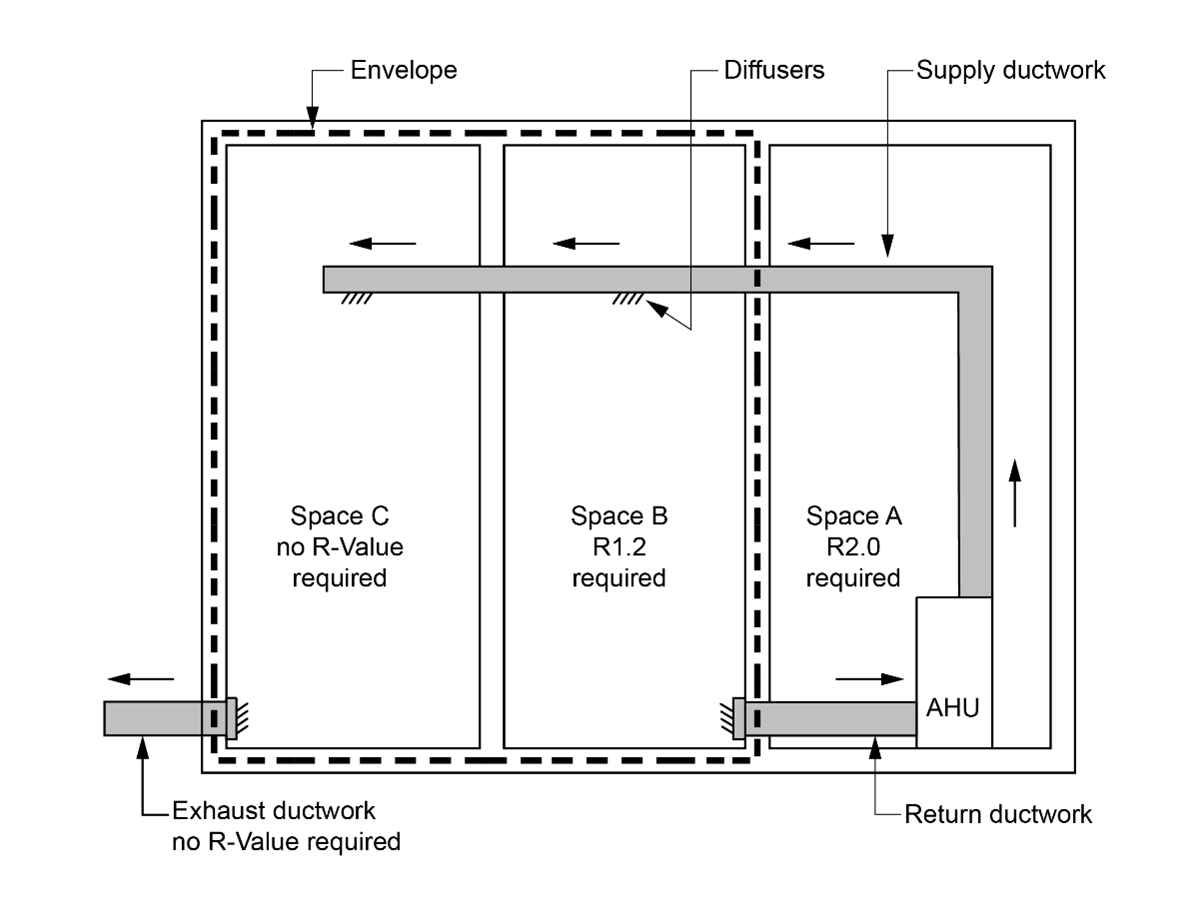 Envelope

Diffusers

Supply ductwork

Space C
no R-Value
required

Space B
R1.2
required

Space A
R2.0
required

AHU

Exhaust ductwork
no R-Value required

Return ductwork