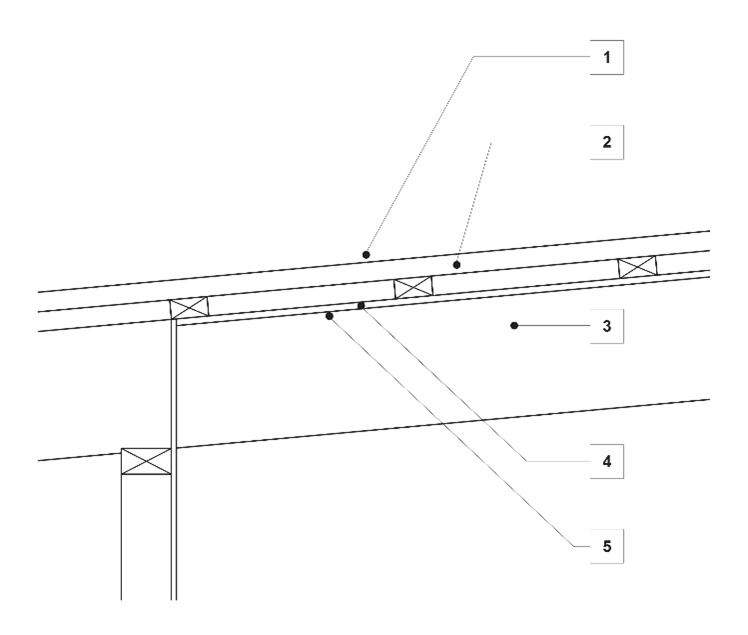 1
2
3
4
5