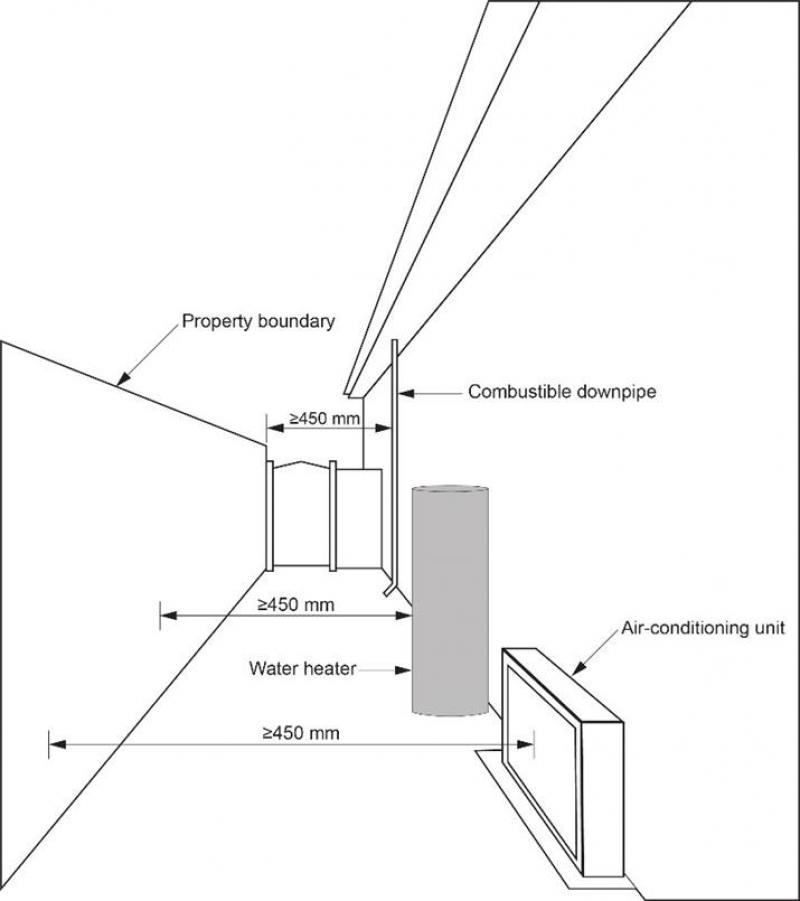 Property boundary

Combustible downpipe

≥450 mm

≥450 mm

Air-conditioning unit

Water heater

≥450 mm